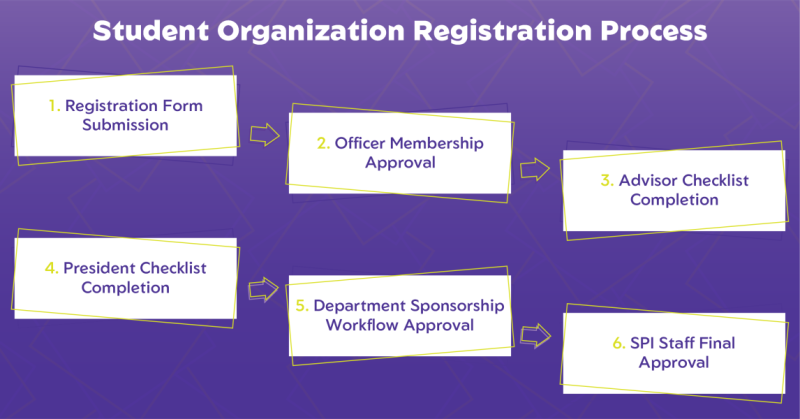 Student Organization Registration Process

1. Registration Form Submission

2. Officer Membership Approval

3. Advisor Checklist Completion

4. President Checklist Completion

5. Department Sponsorship Workflow Approval

6. SPI Staff Final Approval